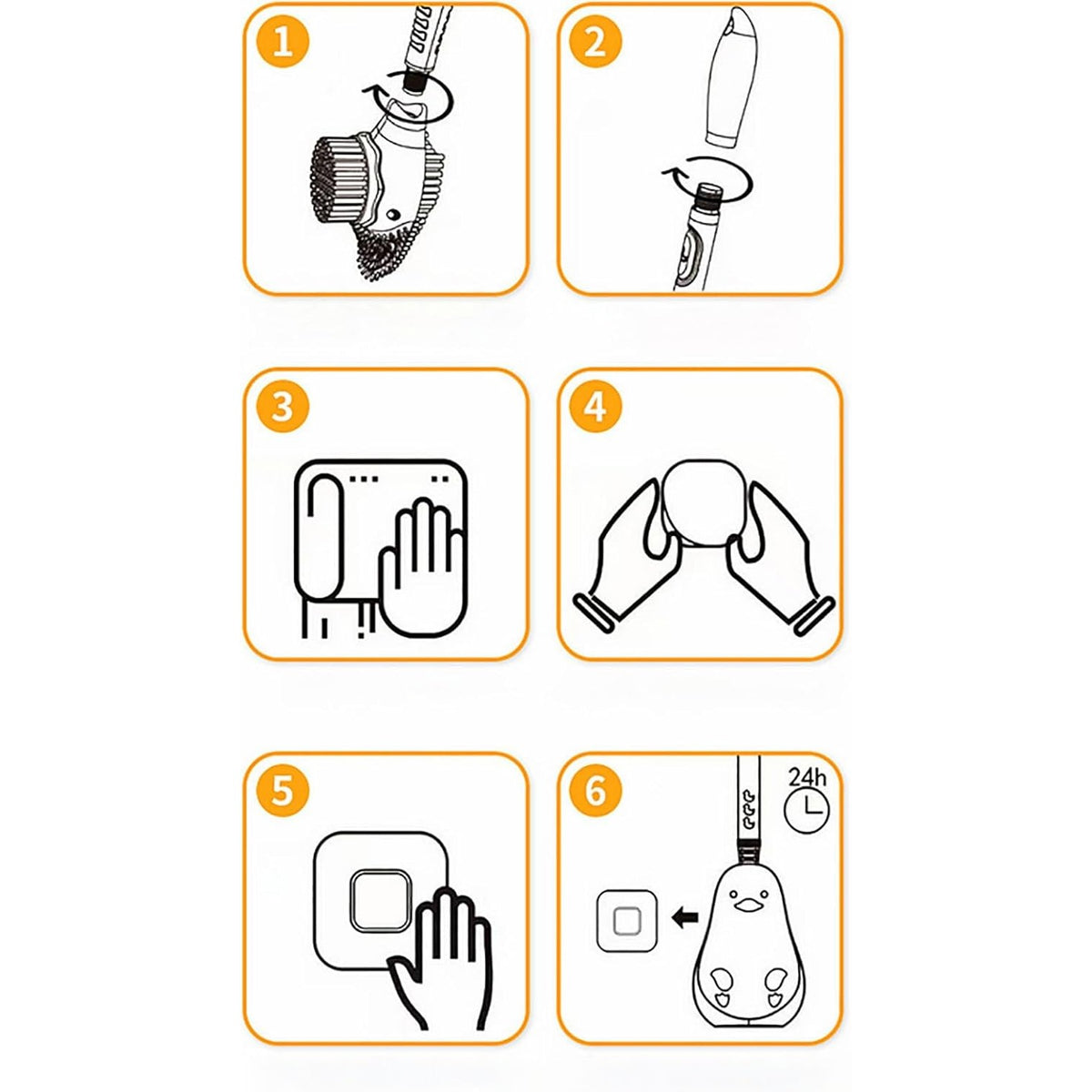 1

2

3

4

5

6

24h