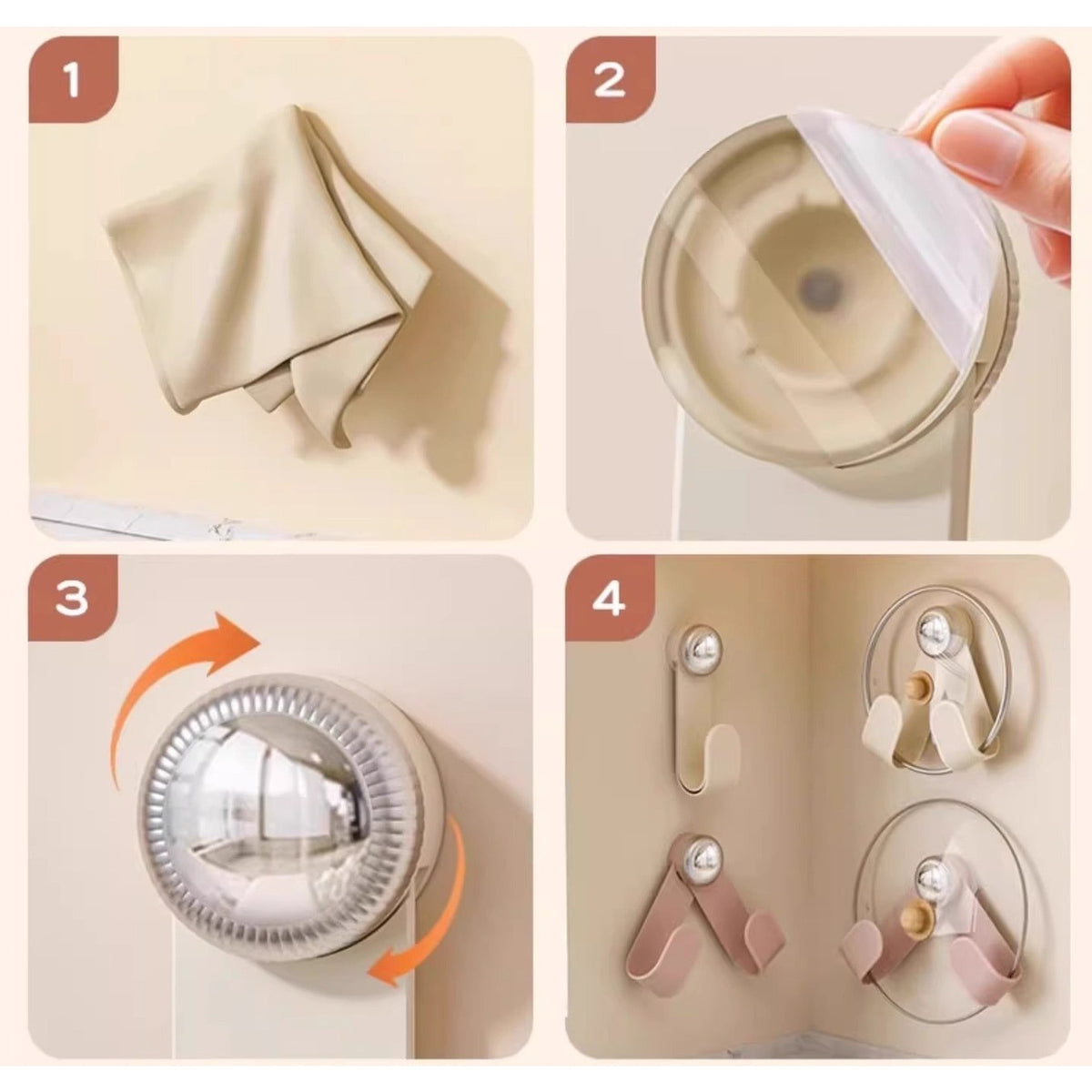 1

2

3

4